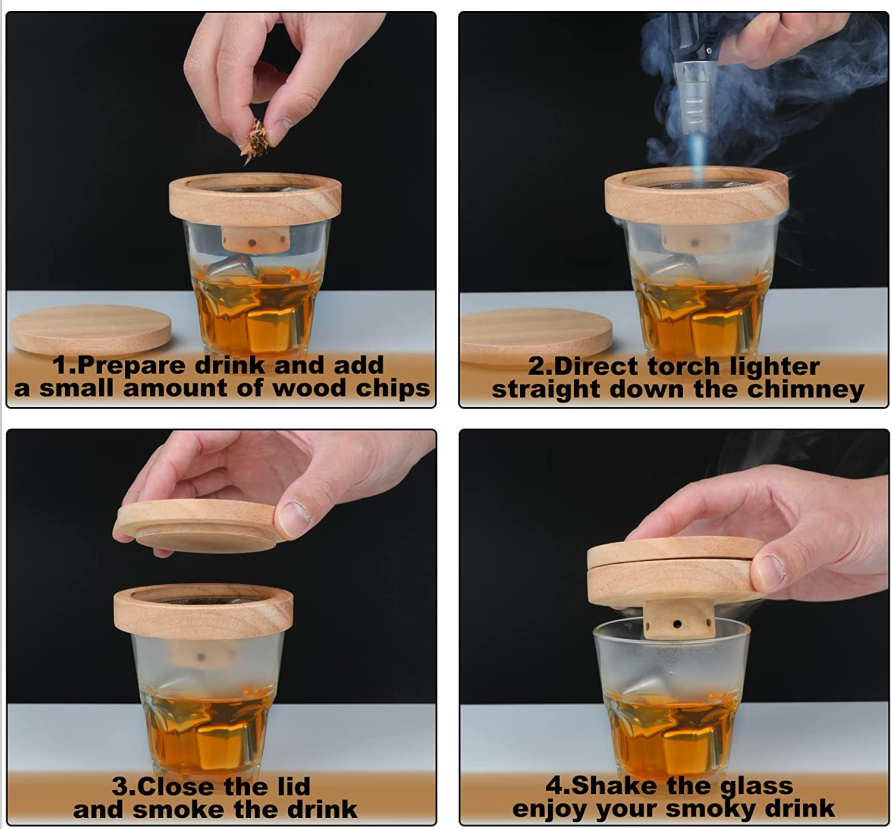 1.Prepare drink and add a small amount of wood chips

2.Direct torch lighter straight down the chimney

3.Close the lid and smoke the drink

4.Shake the glass enjoy your smoky drink