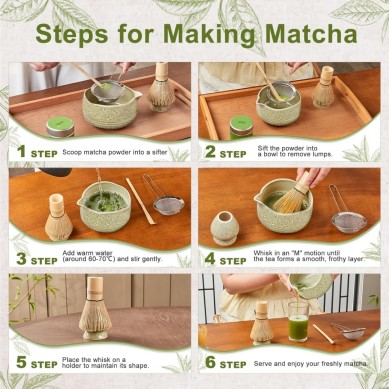 Steps for Making Matcha

1 STEP Scoop matcha powder into a sifter

2 STEP Sift the powder into a bowl to remove lumps.

3 STEP Add warm water (around 60-70℃) and stir gently.

4 STEP Whisk in an "M" motion until the tea forms a smooth, frothy layer.

5 STEP Place the whisk on a holder to maintain its shape.

6 STEP Serve and enjoy your freshly matcha.